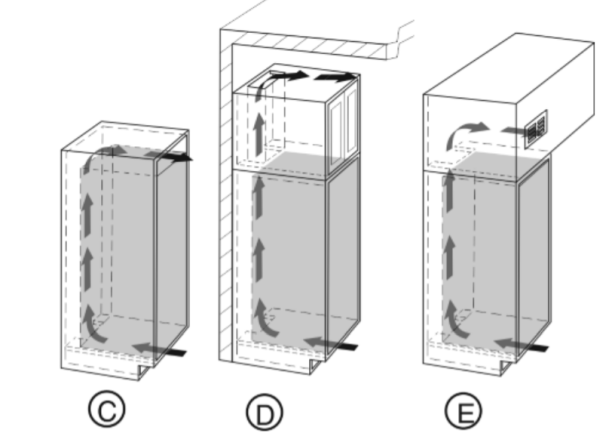 C

D

E